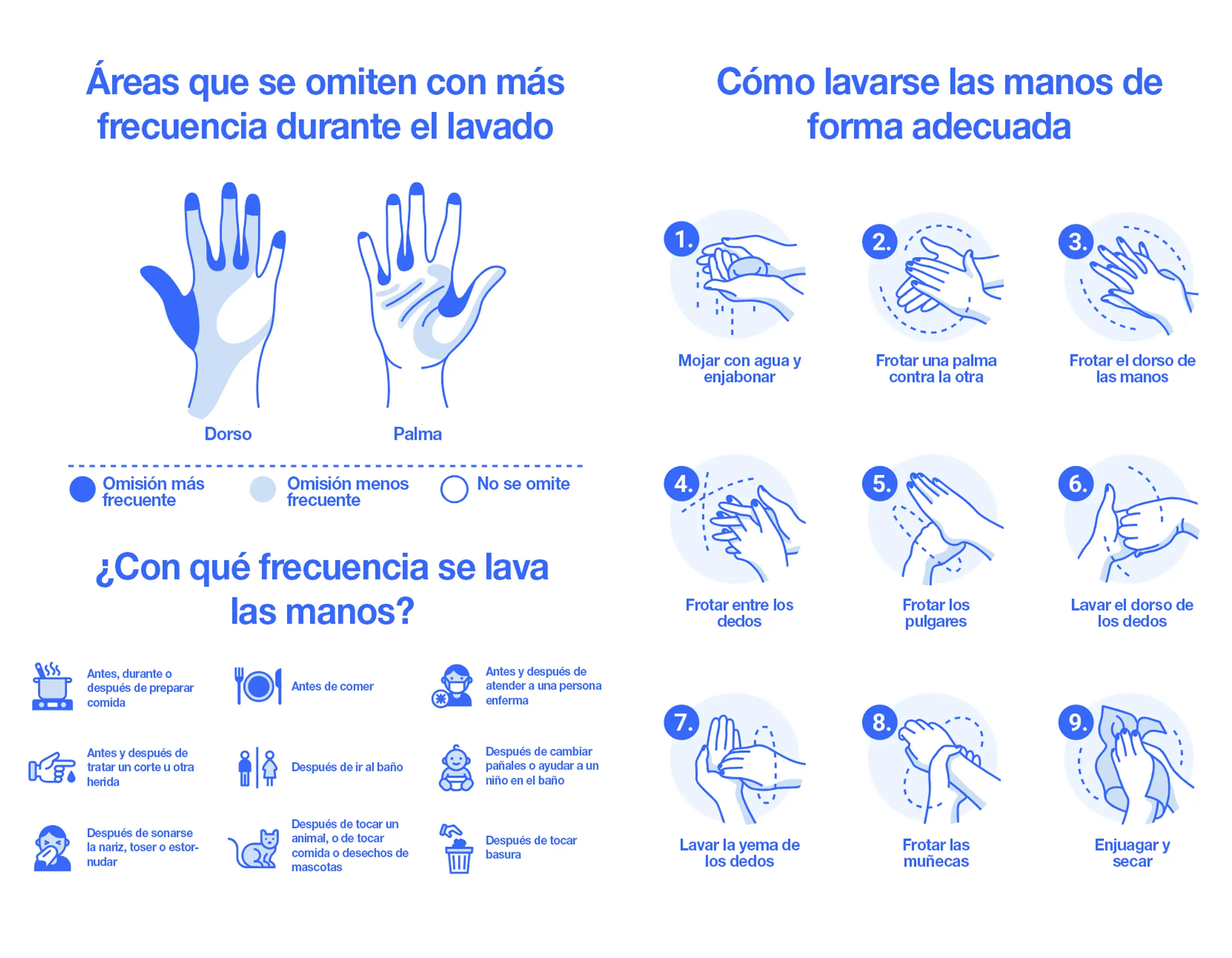 Áreas que se omiten con más frecuencia durante el lavado

Dorso

Palma

Omisión más frecuente

Omisión menos frecuente

No se omite

¿Con qué frecuencia se lava las manos?

Antes, durante o después de preparar comida

Antes de comer

Antes y después de atender a una persona enferma

Antes y después de tratar un corte u otra herida

Después de ir al baño

Después de cambiar pañales o ayudar a un niño en el baño

Después de sonarse la nariz, toser o estornudar

Después de tocar un animal, o de tocar comida o desechos de mascotas

Después de tocar basura

Cómo lavarse las manos de forma adecuada

1. Mojar con agua y enjabonar

2. Frotar una palma contra la otra

3. Frotar el dorso de las manos

4. Frotar entre los dedos

5. Frotar los pulgares

6. Lavar el dorso de los dedos

7. Lavar la yema de los dedos

8. Frotar las muñecas

9. Enjuagar y secar