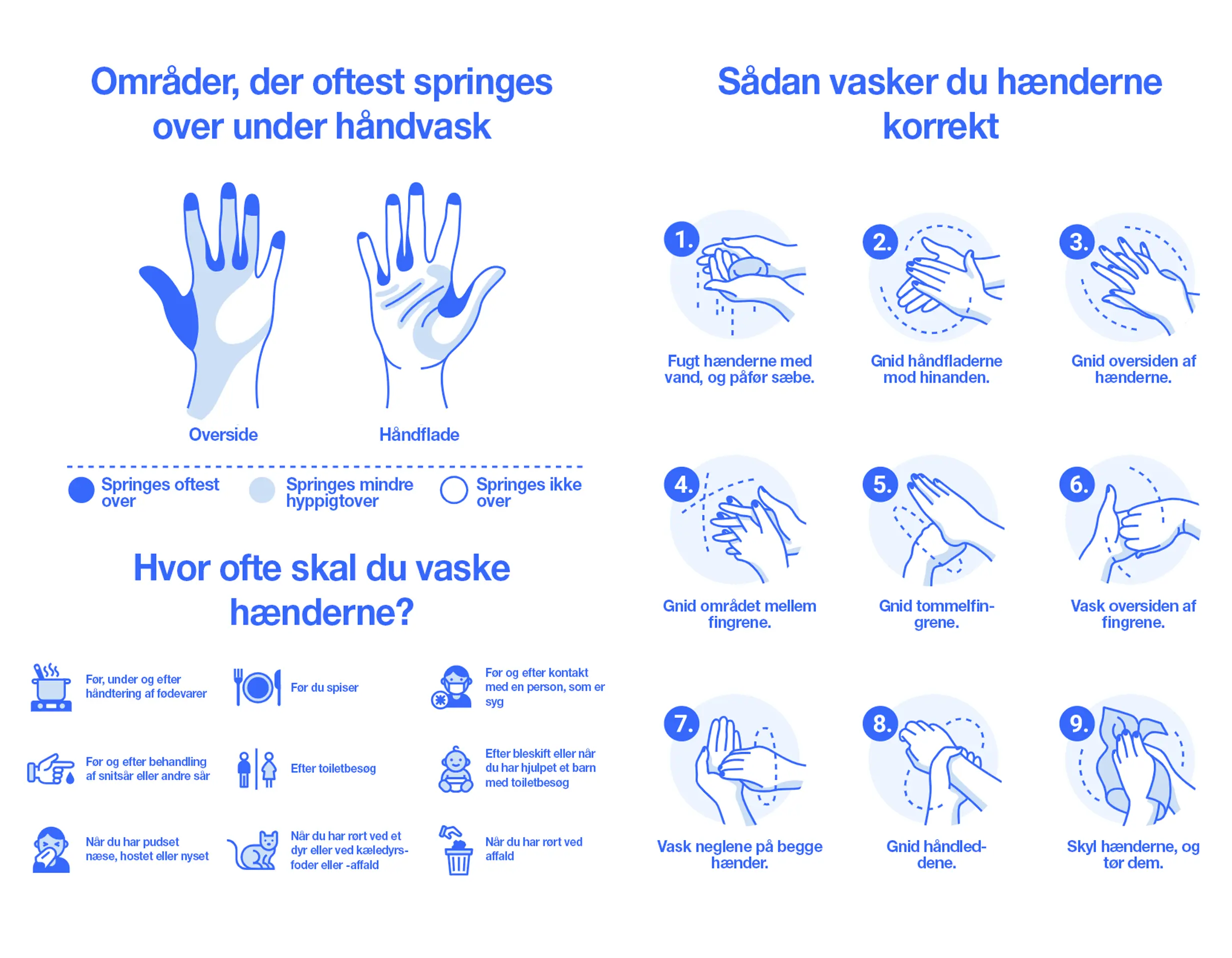 Områder, der oftest springes over under håndvask

Overside

Håndflade

Springes oftest over

Springes mindre hyppigtover

Springes ikke over

Hvor ofte skal du vaske hænderne?

Før, under og efter håndtering af fødevarer

Før du spiser

Før og efter kontakt med en person, som er syg

Før og efter behandling af snitsår eller andre sår

Efter toiletbesøg

Efter bleskift eller når du har hjulpet et barn med toiletbesøg

Når du har pudset næse, hostet eller nyset

Når du har rørt ved et dyr eller ved kæledyrsfoder eller -affald

Når du har rørt ved affald

Sådan vasker du hænderne korrekt

1. Fugt hænderne med vand, og påfør sæbe.

2. Gnid håndfladerne mod hinanden.

3. Gnid oversiden af hænderne.

4. Gnid området mellem fingrene.

5. Gnid tommelfingrene.

6. Vask oversiden af fingrene.

7. Vask neglene på begge hænder.

8. Gnid håndleddene.

9. Skyl hænderne, og tør dem.