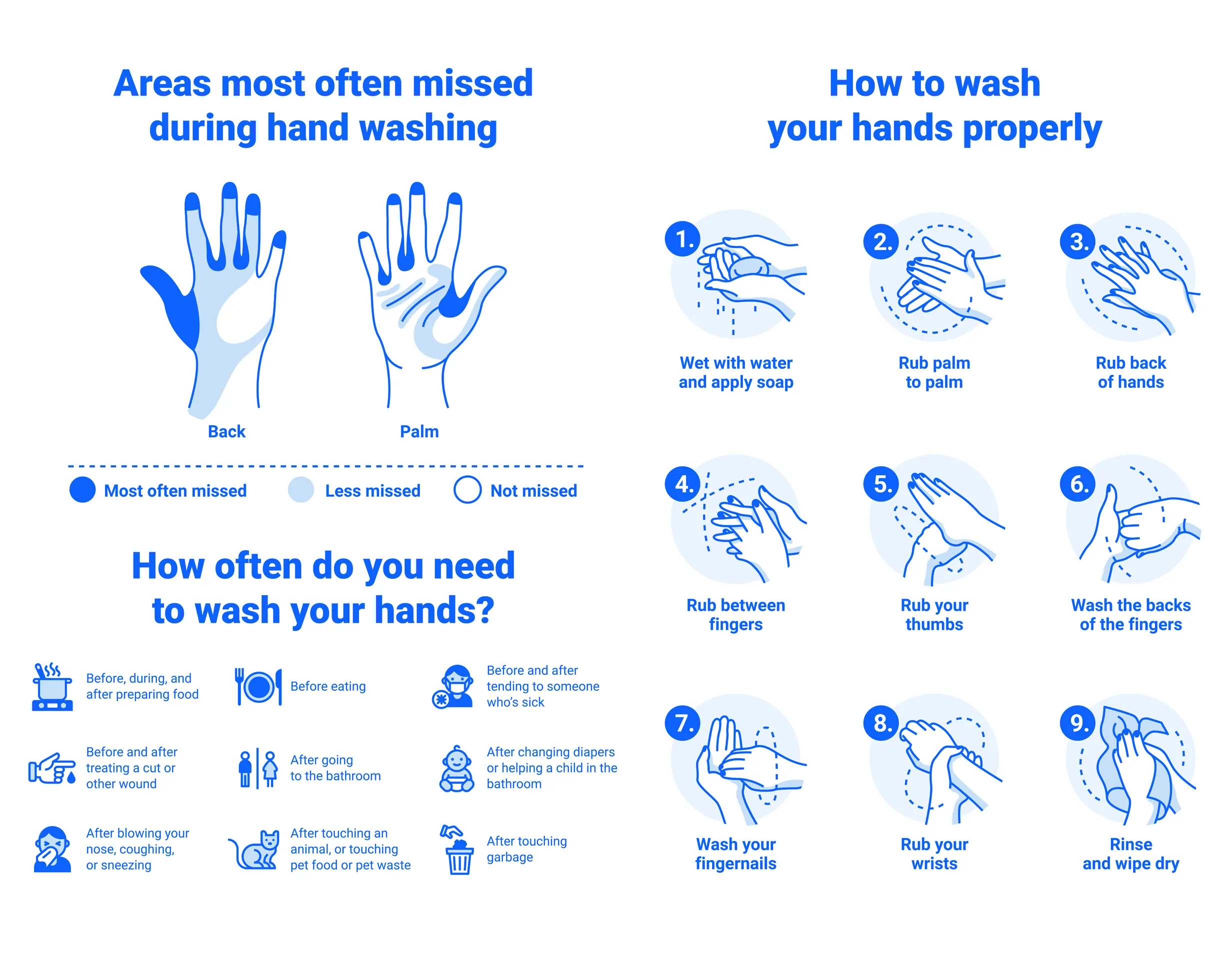 Areas most often missed during hand washing

Back

Palm

Most often missed

Less missed

Not missed

How often do you need to wash your hands?

Before, during, and after preparing food

Before eating

Before and after tending to someone who's sick

Before and after treating a cut or other wound

After going to the bathroom

After changing diapers or helping a child in the bathroom

After blowing your nose, coughing, or sneezing

After touching an animal, or touching pet food or pet waste

After touching garbage

How to wash your hands properly

1. Wet with water and apply soap

2. Rub palm to palm

3. Rub back of hands

4. Rub between fingers

5. Rub your thumbs

6. Wash the backs of the fingers

7. Wash your fingernails

8. Rub your wrists

9. Rinse and wipe dry