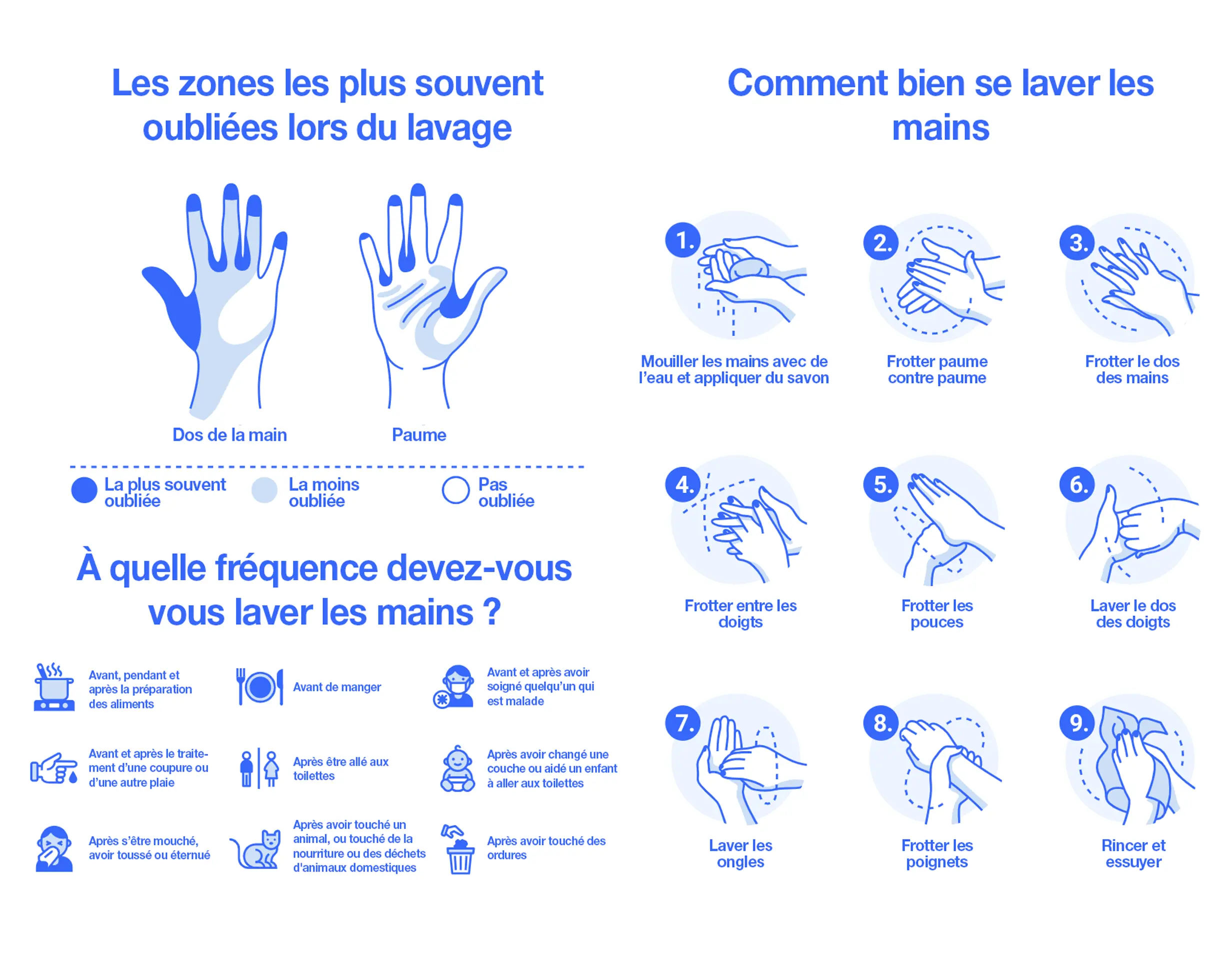 Les zones les plus souvent oubliées lors du lavage

Dos de la main

Paume

La plus souvent oubliée

La moins oubliée

Pas oubliée

À quelle fréquence devez-vous vous laver les mains ?

Avant, pendant et après la préparation des aliments

Avant de manger

Avant et après avoir soigné quelqu'un qui est malade

Avant et après le traitement d'une coupure ou d'une autre plaie

Après être allé aux toilettes

Après avoir changé une couche ou aidé un enfant à aller aux toilettes

Après s'être mouché, avoir toussé ou éternué

Après avoir touché un animal, ou touché de la nourriture ou des déchets d'animaux domestiques

Après avoir touché des ordures

Comment bien se laver les mains

1. Mouiller les mains avec de l'eau et appliquer du savon

2. Frotter paume contre paume

3. Frotter le dos des mains

4. Frotter entre les doigts

5. Frotter les pouces

6. Laver le dos des doigts

7. Laver les ongles

8. Frotter les poignets

9. Rincer et essuyer